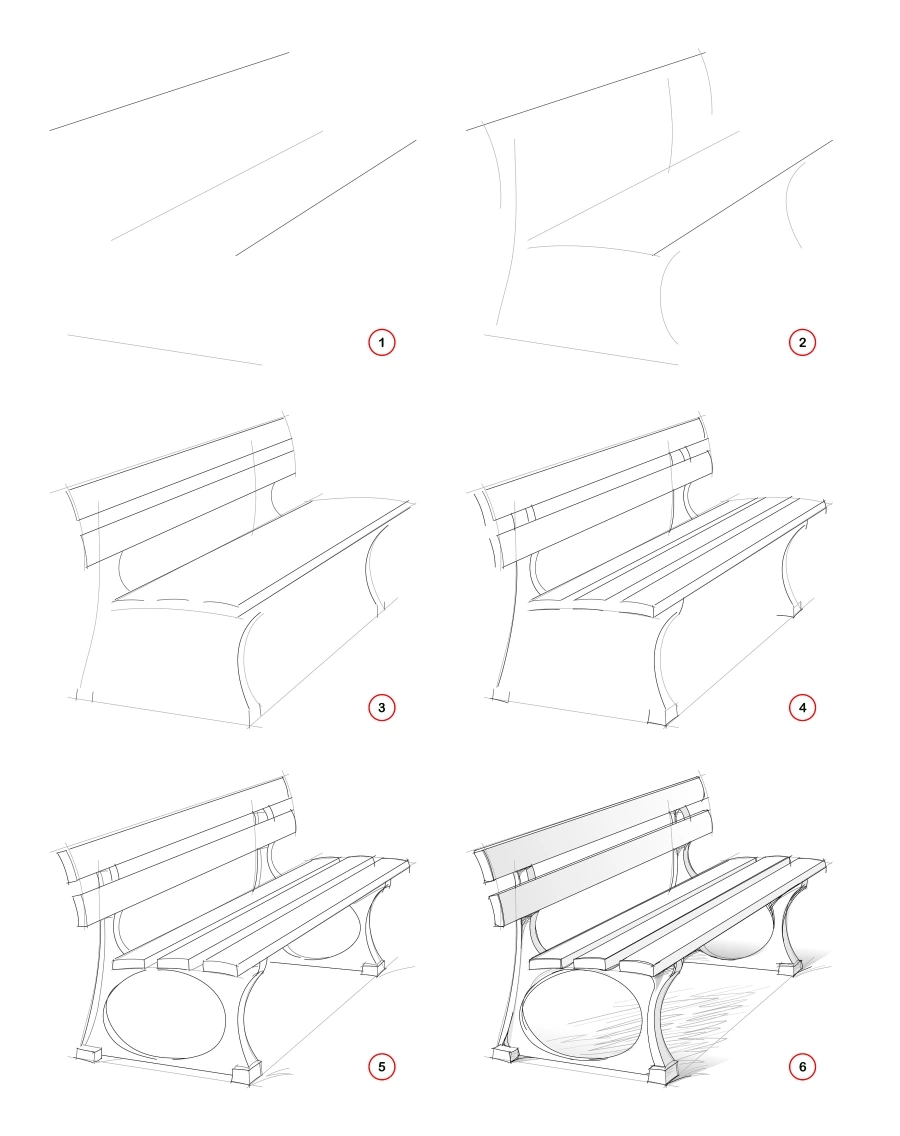 1

2

3

4

5

6