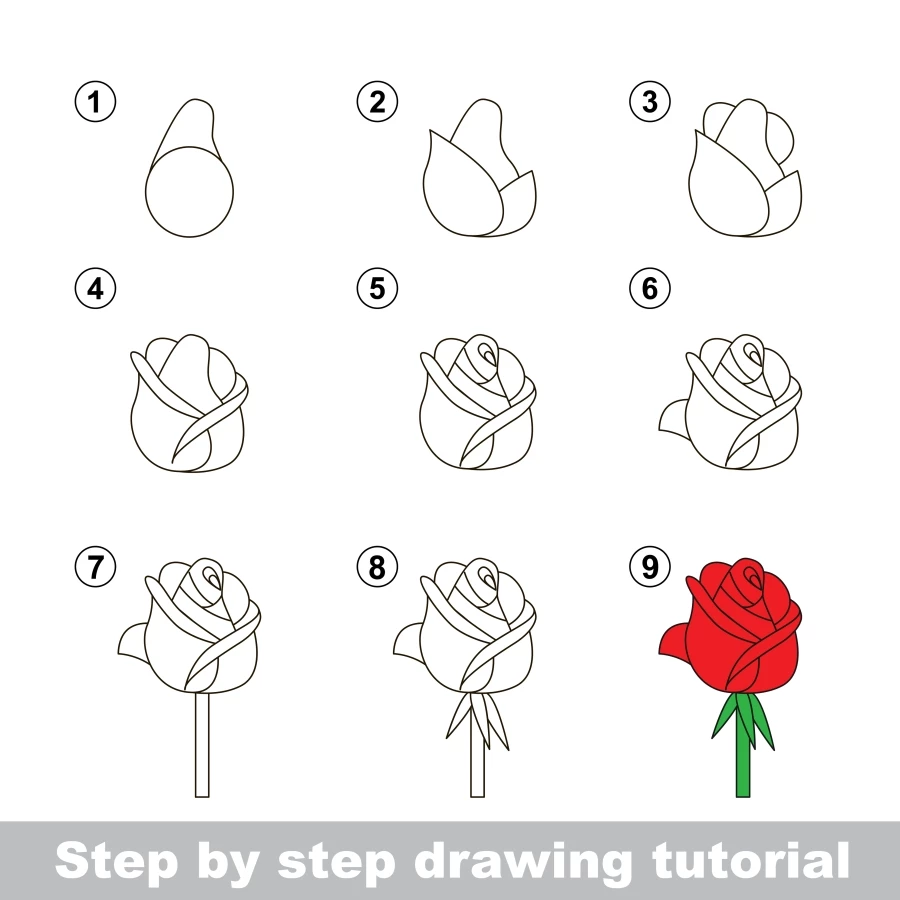 1
2
3
4
5
6
7
8
9
Step by step drawing tutorial