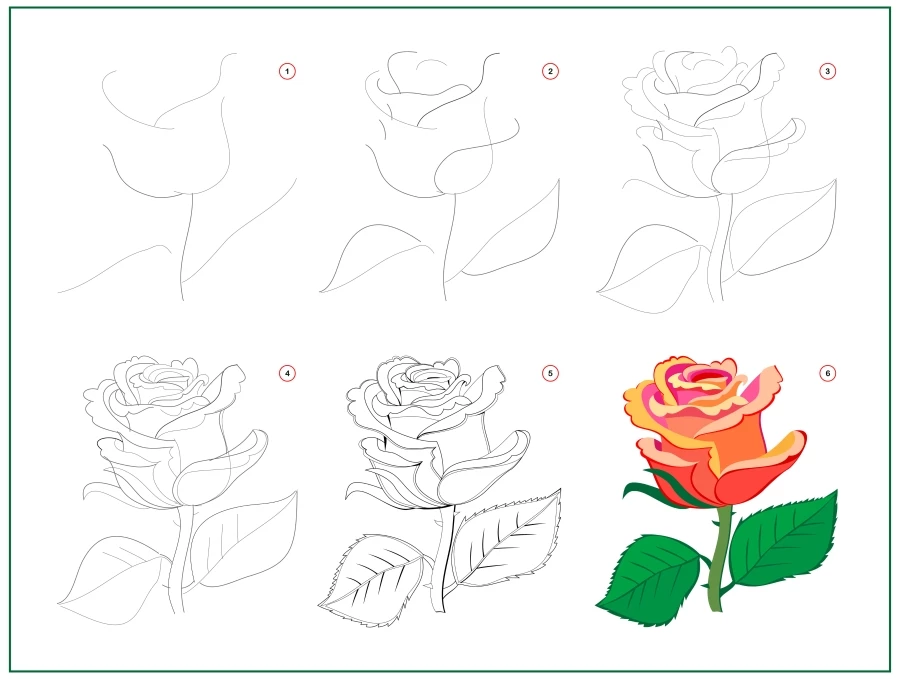 1
2
3
4
5
6