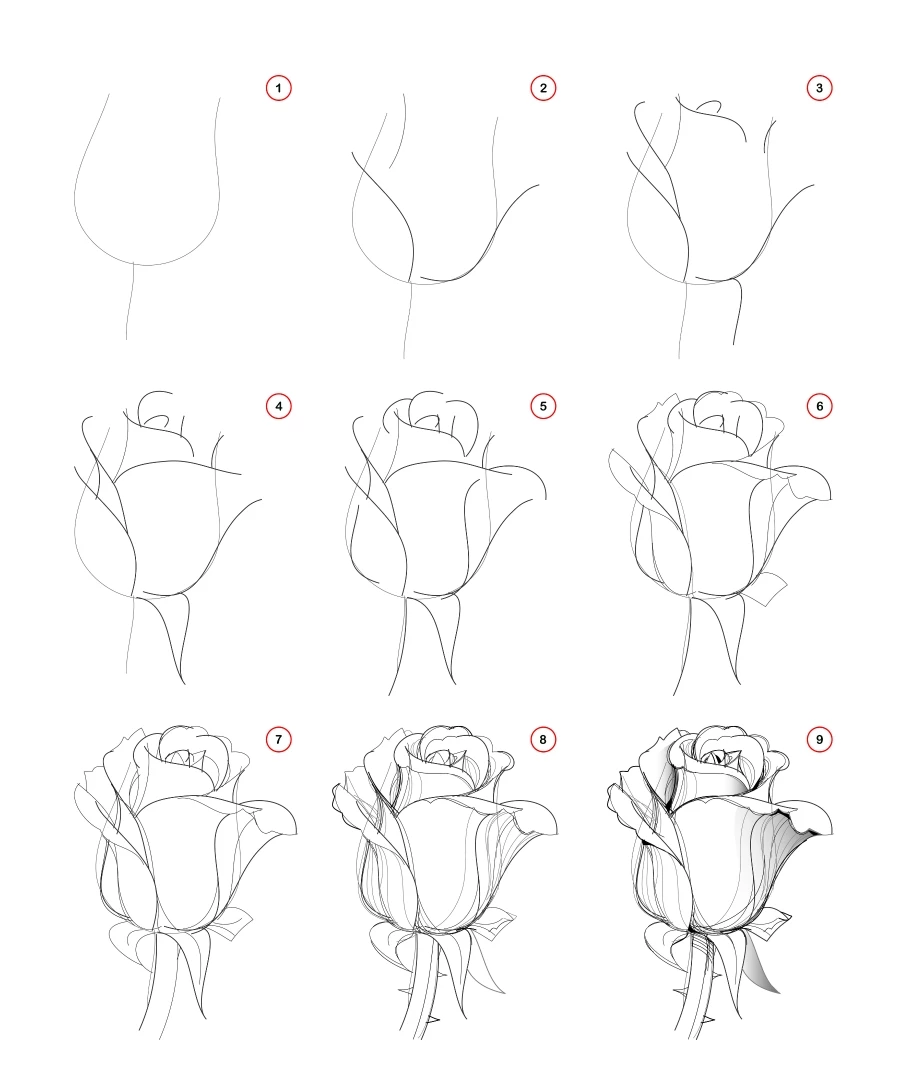 1
2
3
4
5
6
7
8
9