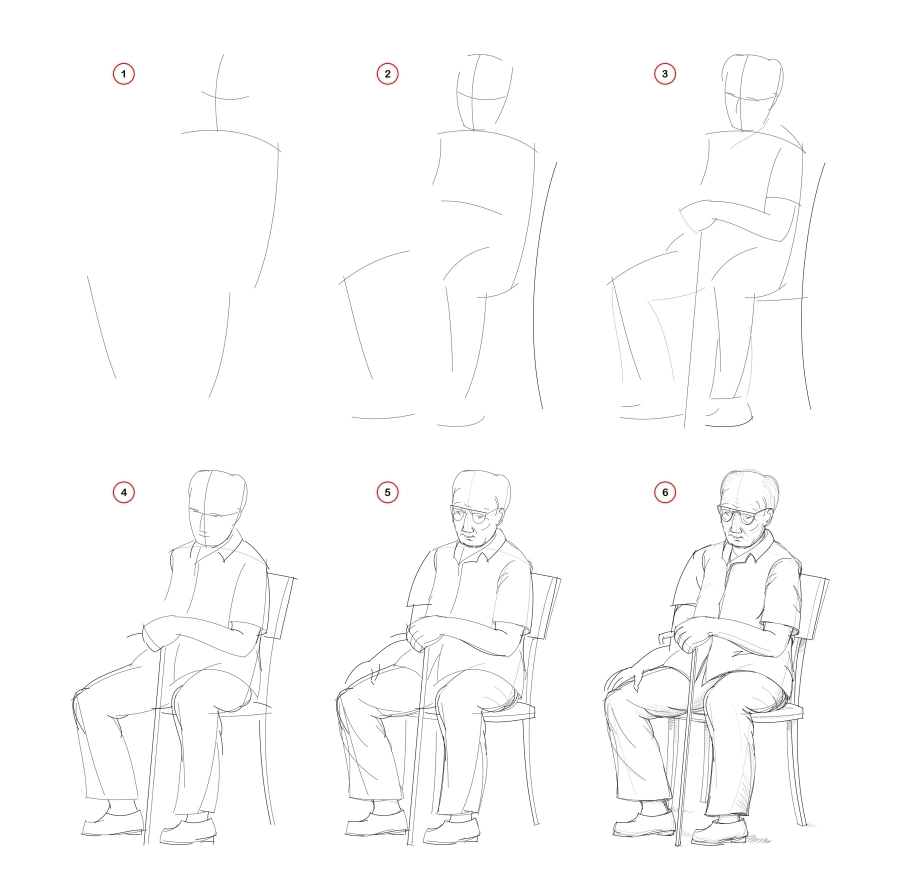 1

2

3

4

5

6