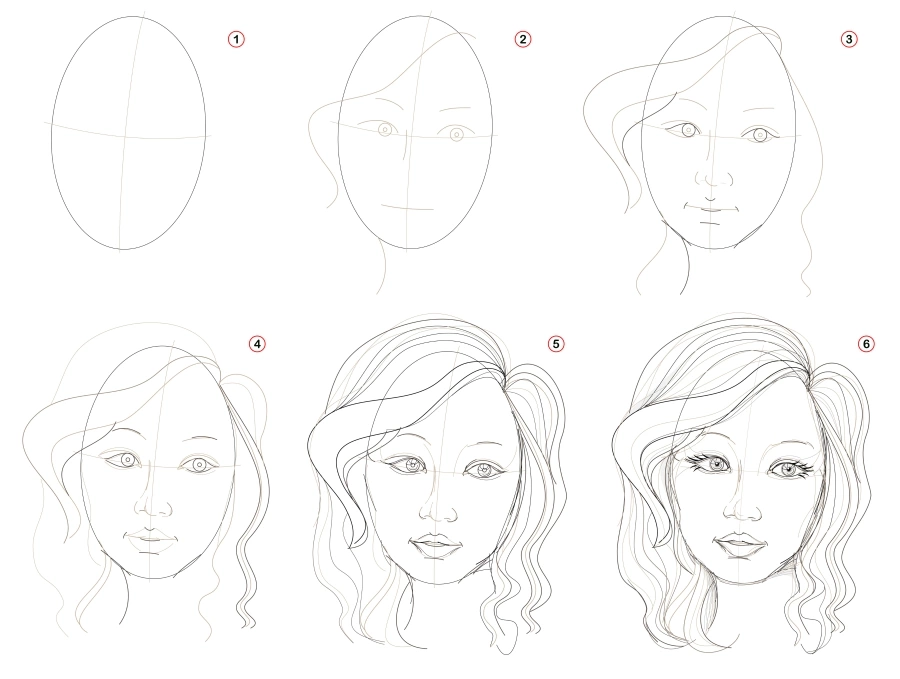 1
2
3
4
5
6