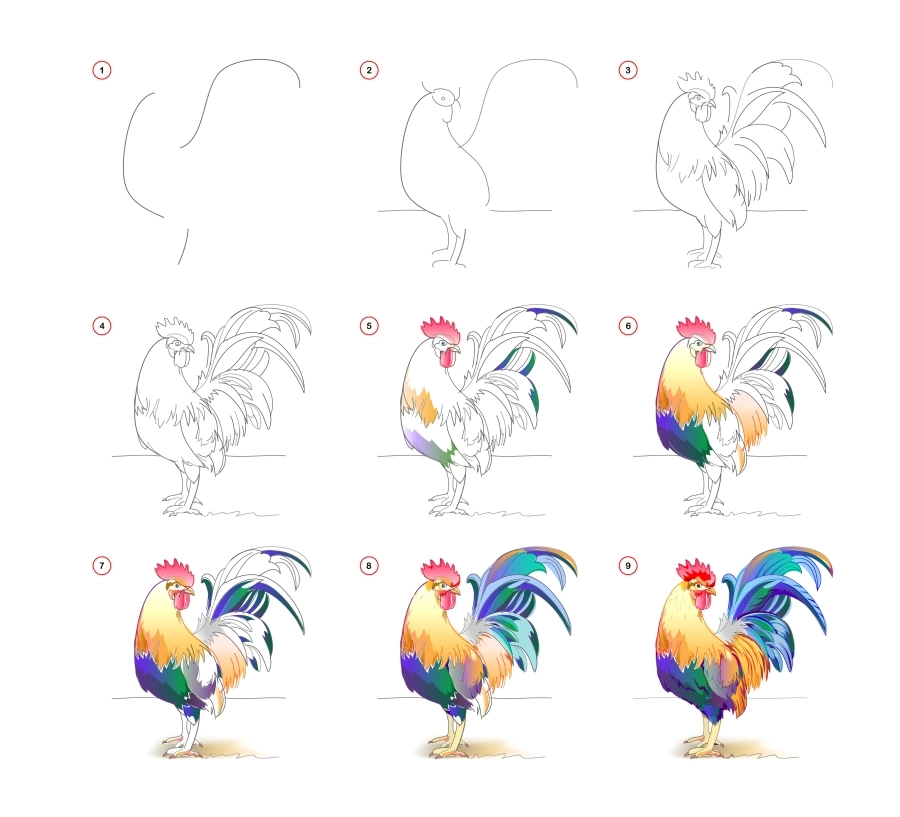 1

2

3

4

5

6

7

8

9