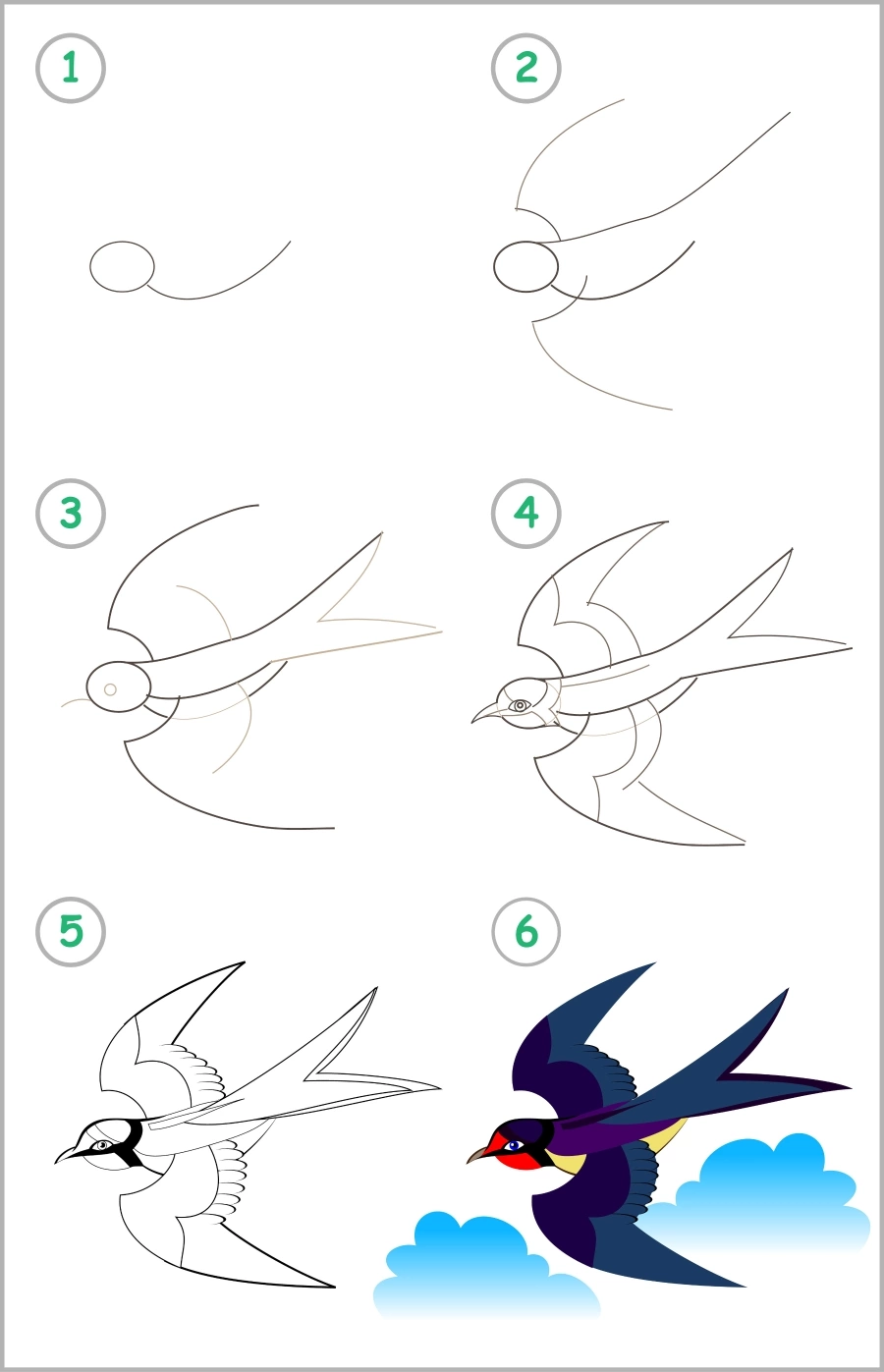 1

2

3

4

5

6