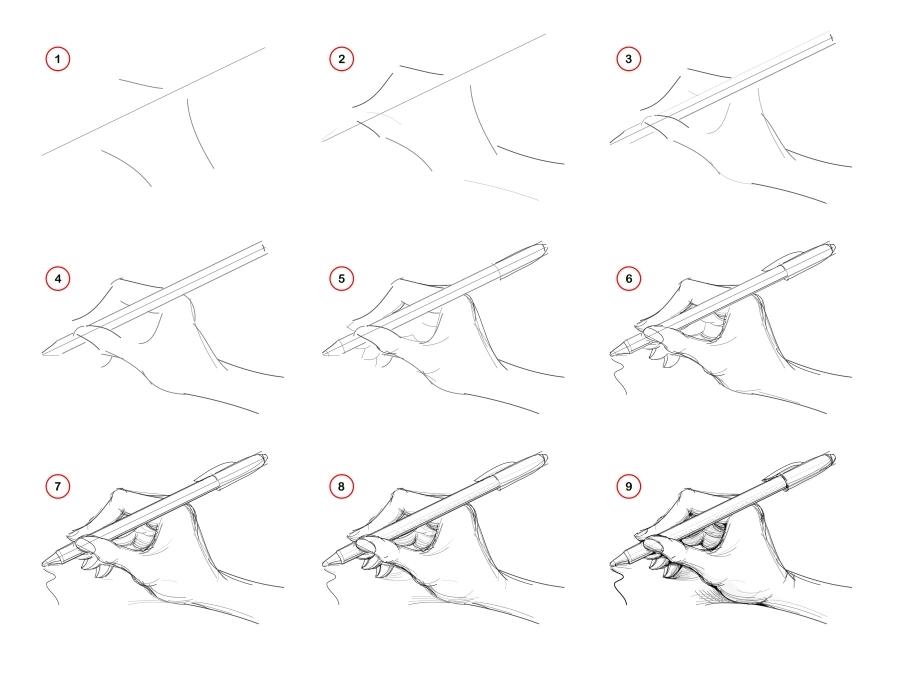 1

2

3

4

5

6

7

8

9