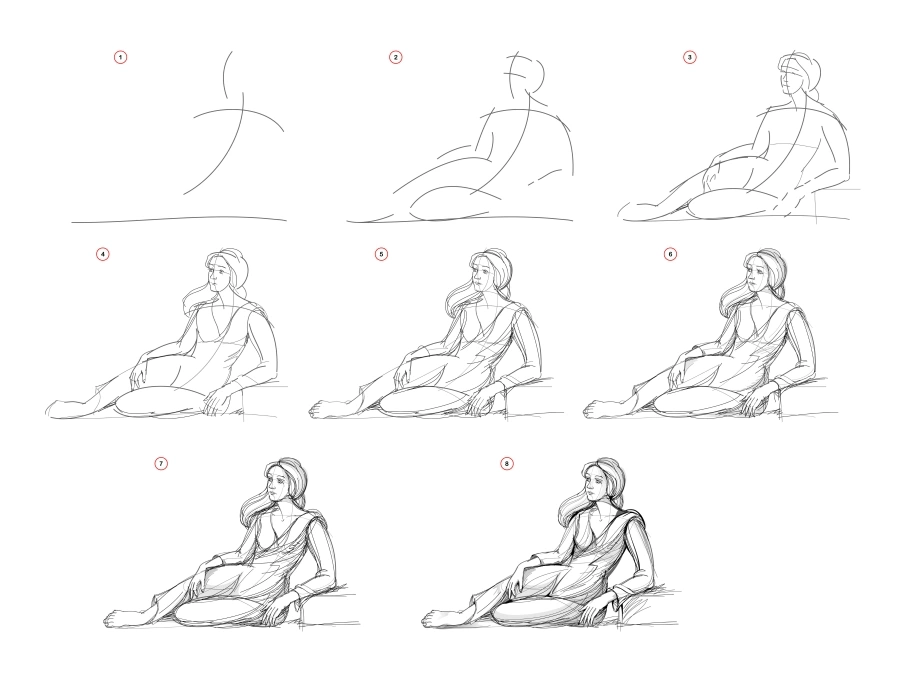 1

2

3

4

5

6

7

8