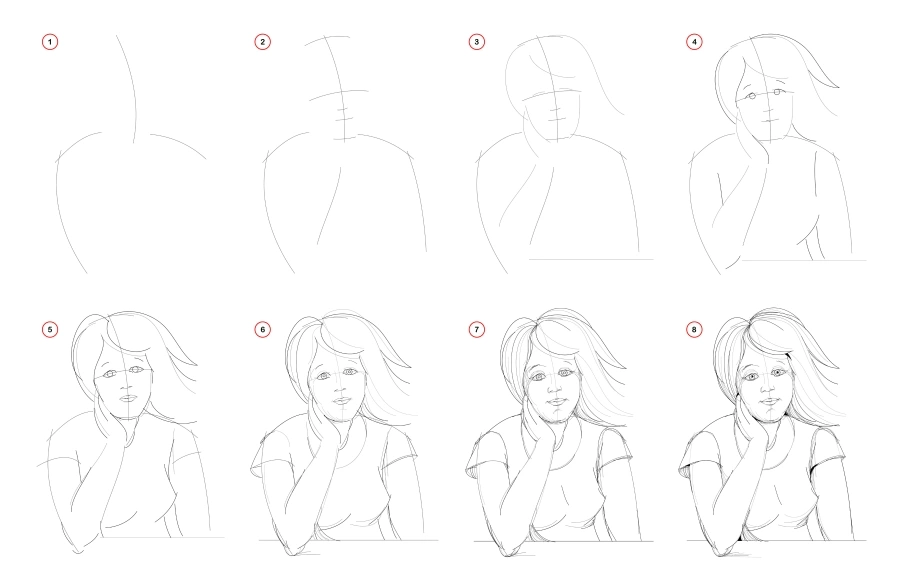 1
2
3
4
5
6
7
8