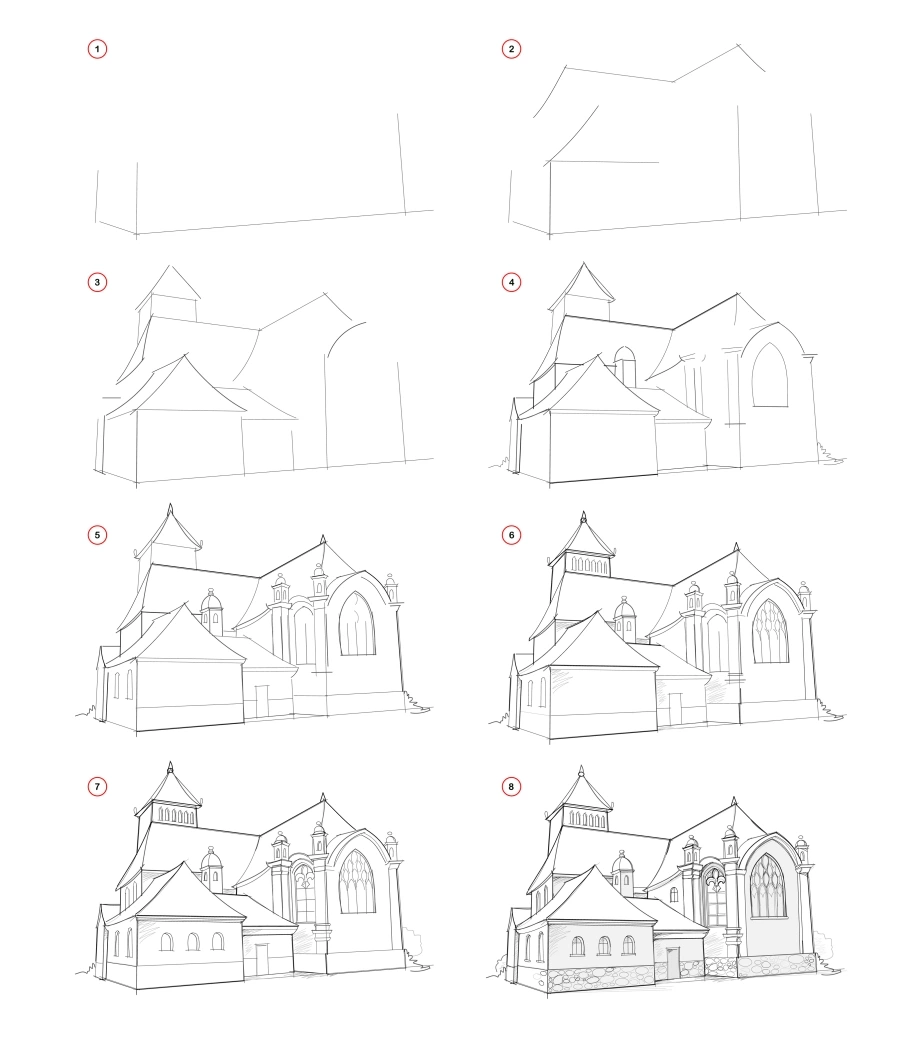 1

2

3

4

5

6

7

8