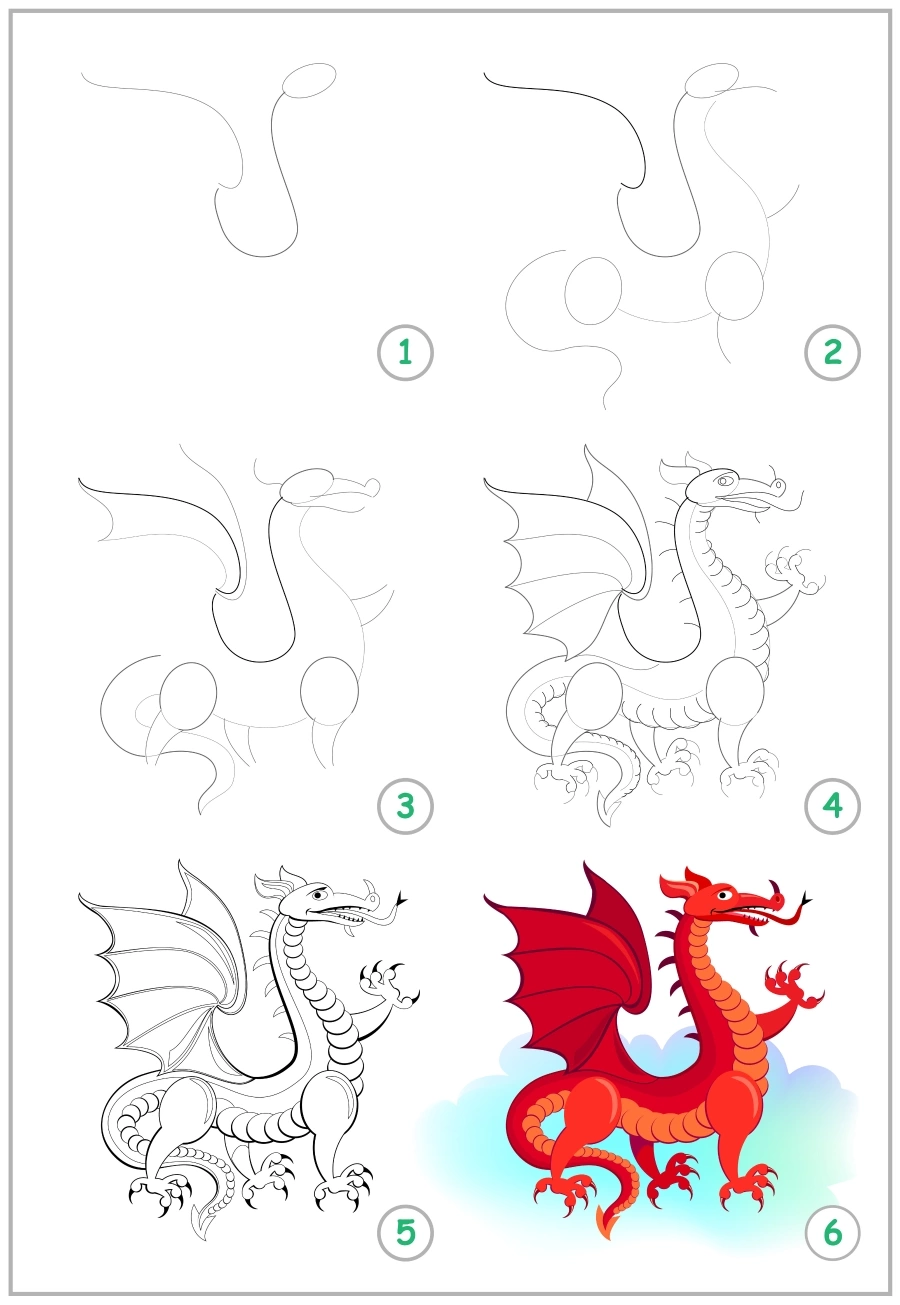 1
2
3
4
5
6