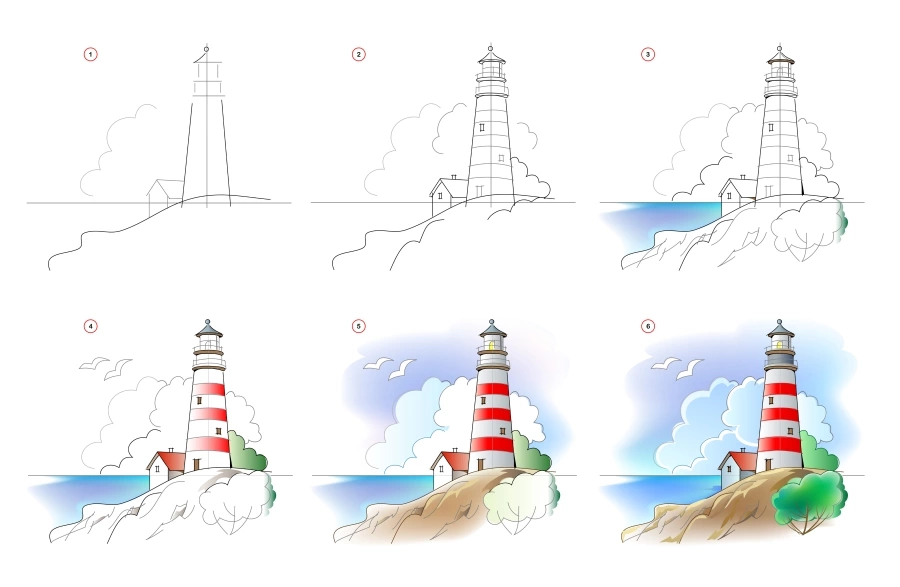 1

2

3

4

5

6