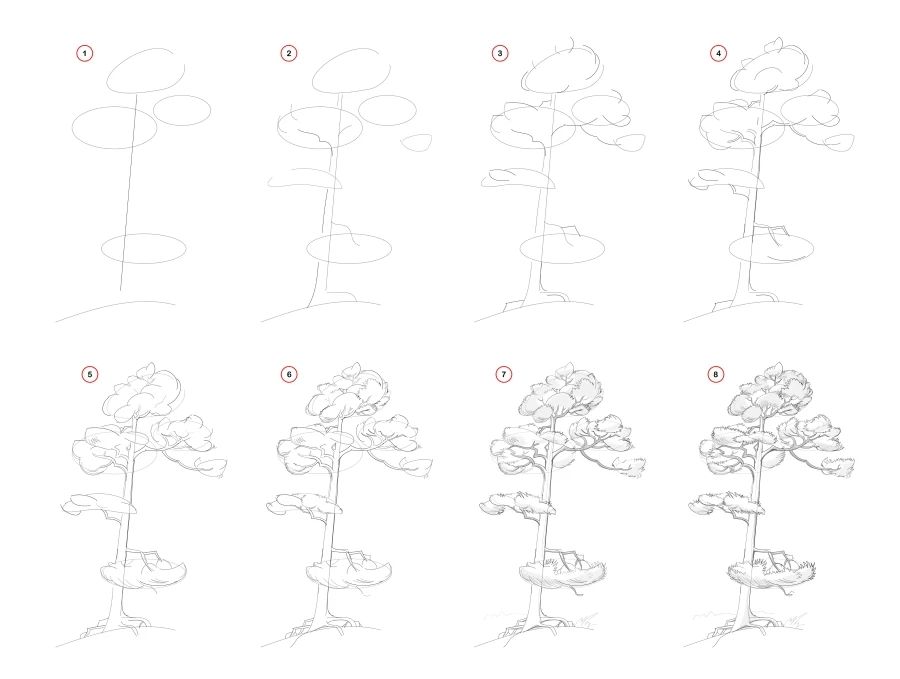 1
2
3
4
5
6
7
8