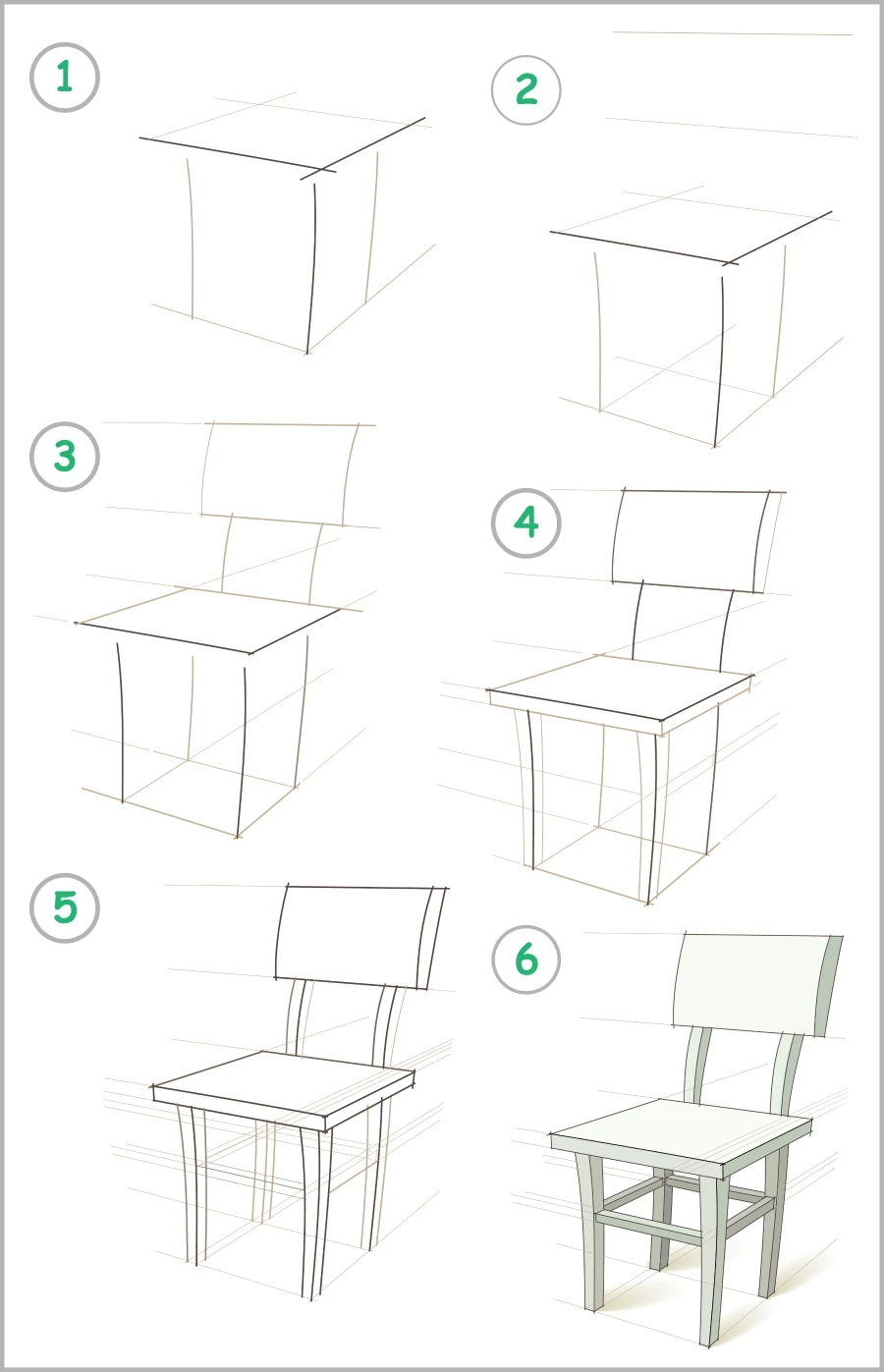 1

2

3

4

5

6