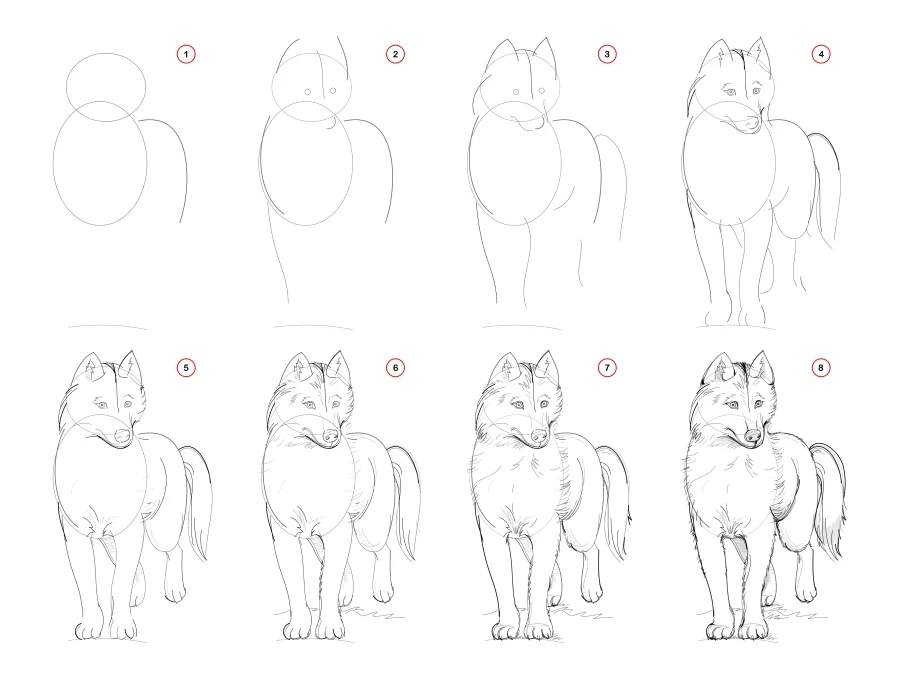 1

2

3

4

5

6

7

8