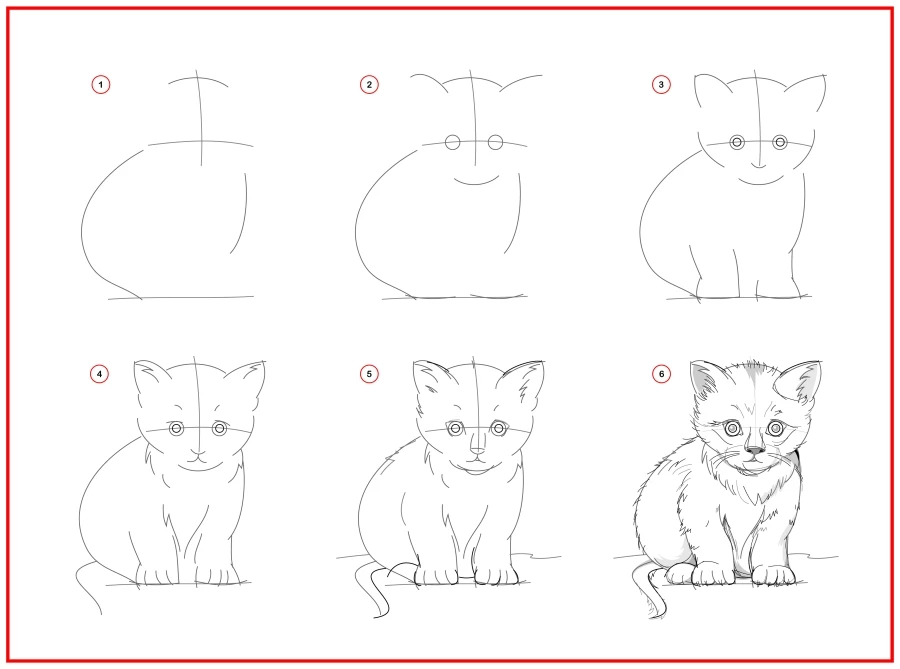 1

2

3

4

5

6